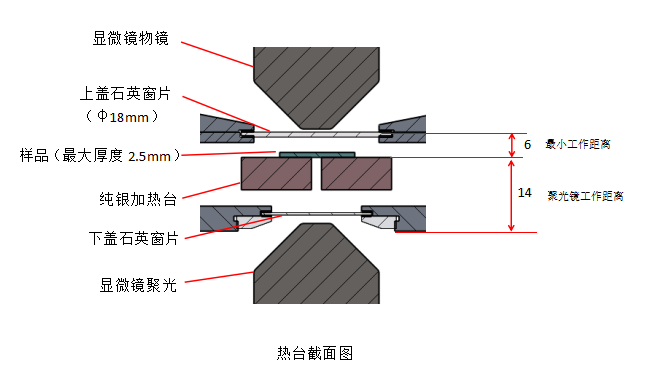 显微镜物镜

上盖石英窗片
（Φ18mm）

样品（最大厚度 2.5mm）

纯银加热台

下盖石英窗片

显微镜聚光

6 最小工作距离

14 聚光镜工作距离

热台截面图