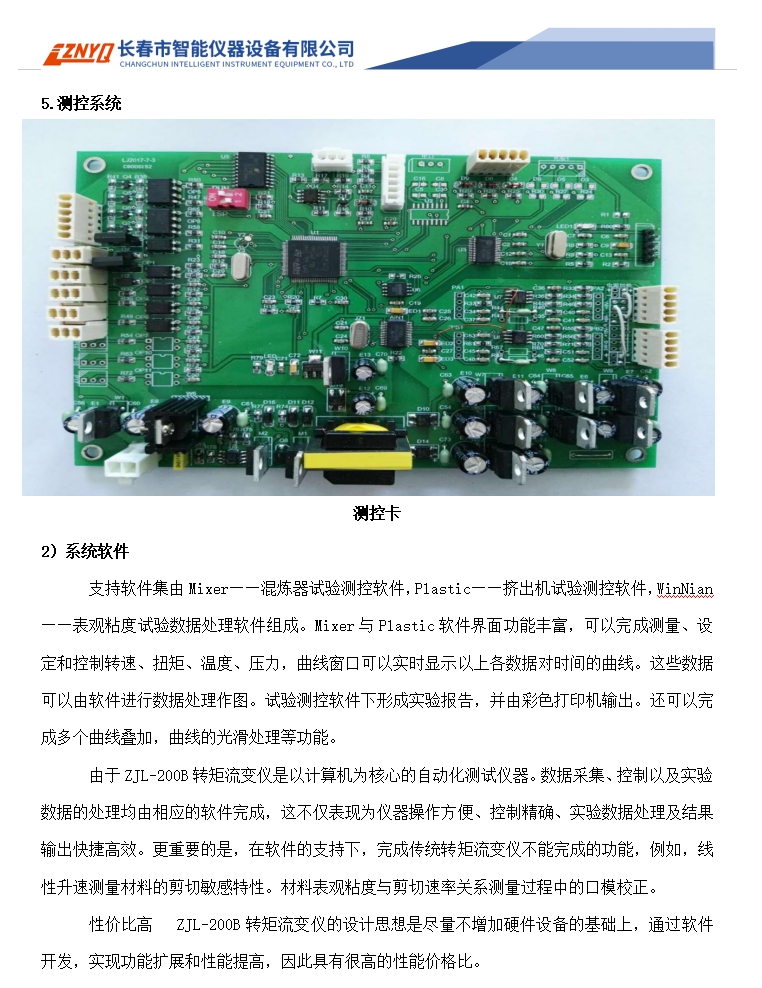 ZNYQ 长春市智能仪器设备有限公司
CHANGCHUN INTELLIGENT INSTRUMENT EQUIPMENT CO., LTD

5.测控系统

测控卡

2）系统软件

支持软件集由 Mixer——混炼器试验测控软件，Plastic——挤出机试验测控软件，WinNian——表观粘度试验数据处理软件组成。Mixer 与 Plastic 软件界面功能丰富，可以完成测量、设定和控制转速、扭矩、温度、压力，曲线窗口可以实时显示以上各数据对时间的曲线。这些数据可以由软件进行数据处理作图。试验测控软件下形成实验报告，并由彩色打印机输出。还可以完成多个曲线叠加，曲线的光滑处理等功能。

由于 ZJL-200B 转矩流变仪是以计算机为核心的自动化测试仪器。数据采集、控制以及实验数据的处理均由相应的软件完成，这不仅表现为仪器操作方便、控制精确、实验数据处理及结果输出快捷高效。更重要的是，在软件的支持下，完成传统转矩流变仪不能完成的功能，例如，线性升速测量材料的剪切敏感特性。材料表观粘度与剪切速率关系测量过程中的口模校正。

性价比高　ZJL-200B 转矩流变仪的设计思想是尽量不增加硬件设备的基础上，通过软件开发，实现功能扩展和性能提高，因此具有很高的性能价格比。