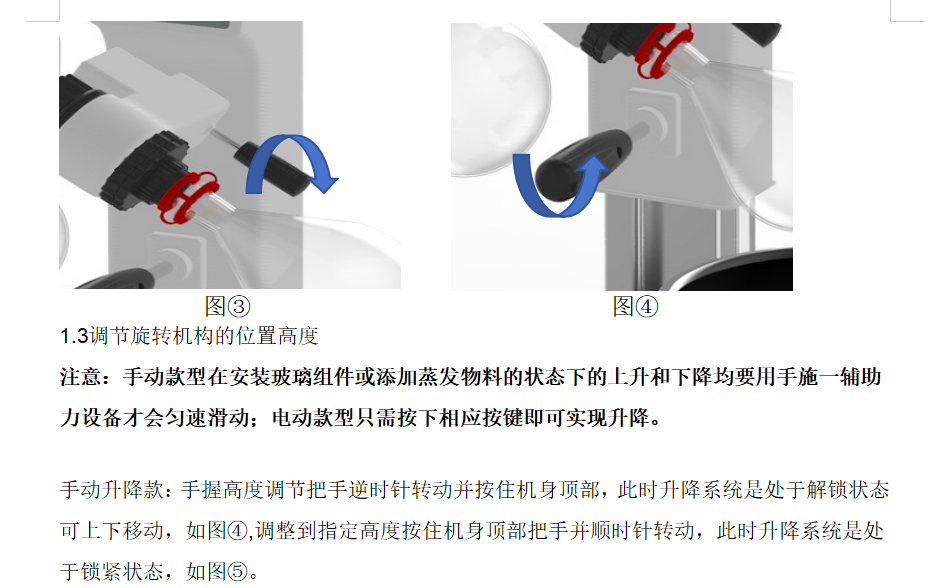 图③

图④

1.3调节旋转机构的位置高度

注意：手动款型在安装玻璃组件或添加蒸发物料的状态下的上升和下降均要用手施一辅助力设备才会匀速滑动；电动款型只需按下相应按键即可实现升降。

手动升降款：手握高度调节把手逆时针转动并按住机身顶部，此时升降系统是处于解锁状态可上下移动，如图④,调整到指定高度按住机身顶部把手并顺时针转动，此时升降系统是处于锁紧状态，如图⑤。