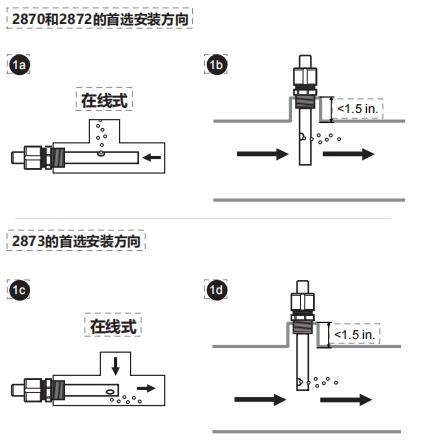 2870和2872的首选安装方向

1a

在线式

1b

<1.5 in.

2873的首选安装方向

1c

在线式

1d

<1.5 in.