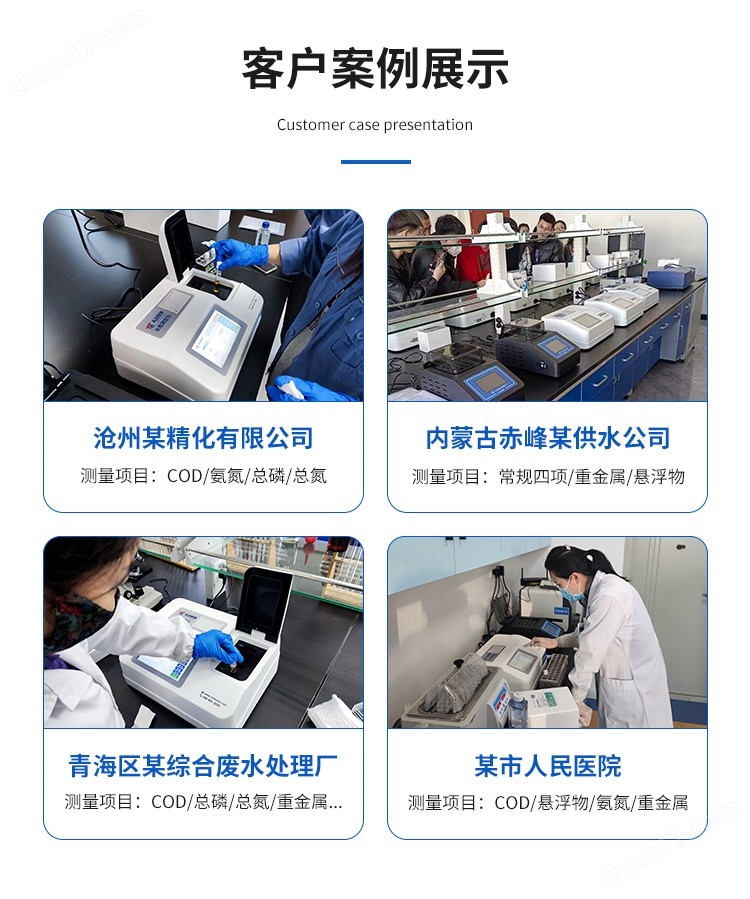 chem17.com

客户案例展示

Customer case presentation

沧州某精化有限公司

测量项目：COD/氨氮/总磷/总氮

内蒙古赤峰某供水公司

测量项目：常规四项/重金属/悬浮物

青海区某综合废水处理厂

测量项目：COD/总磷/总氮/重金属...

某市人民医院

测量项目：COD/悬浮物/氨氮/重金属

chem17.com