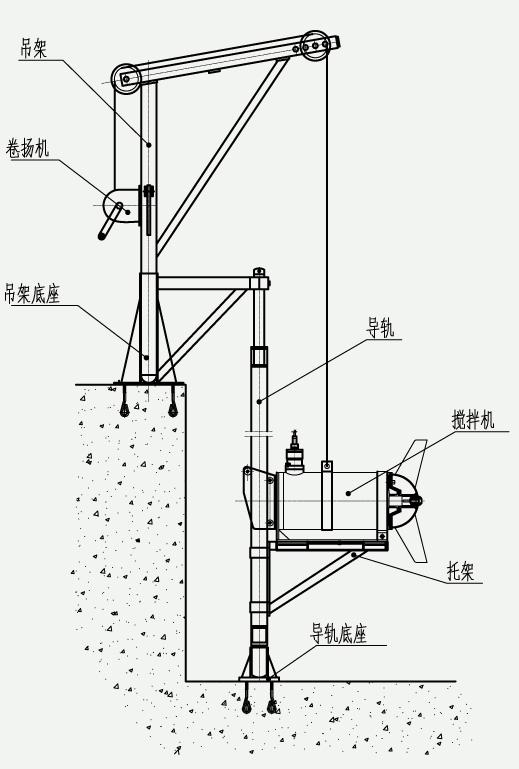 吊架

卷扬机

吊架底座

导轨

搅拌机

托架

导轨底座